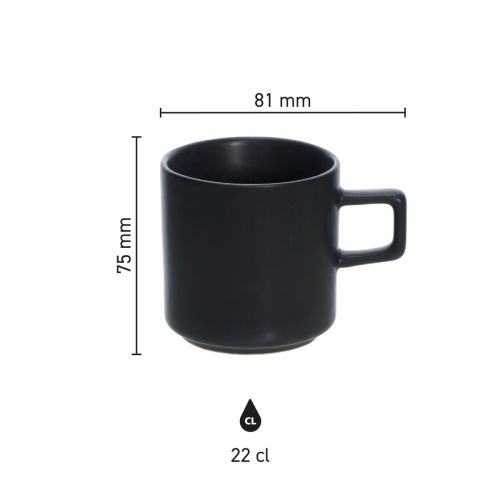 81 mm

75 mm

CL

22 cl