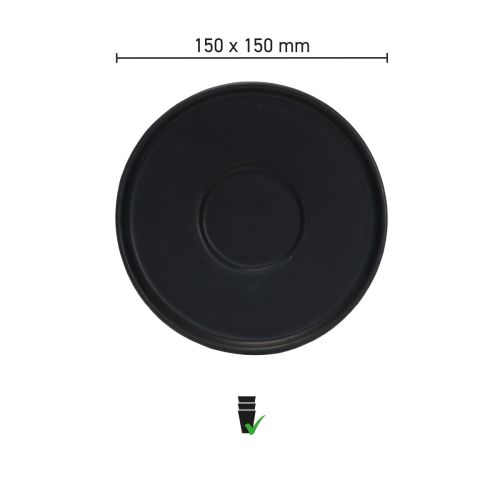 150 x 150 mm