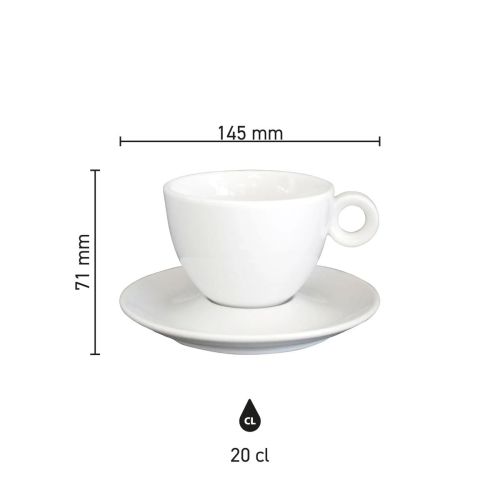 145 mm

71 mm

CL

20 cl