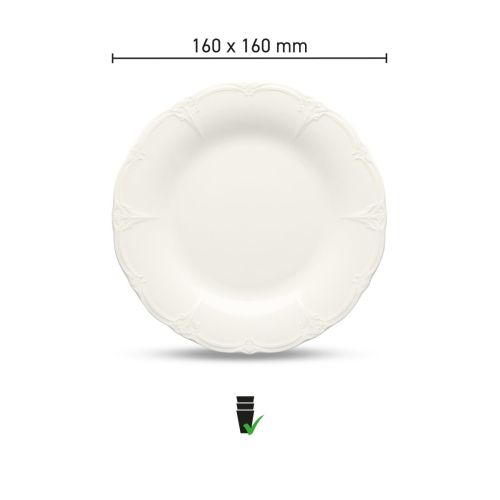 160 x 160 mm