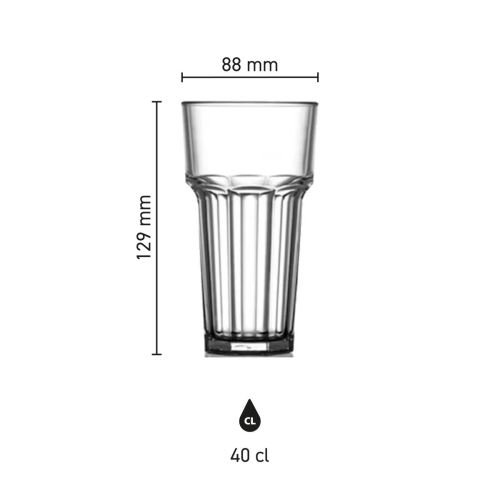 88 mm

129 mm

CL

40 cl