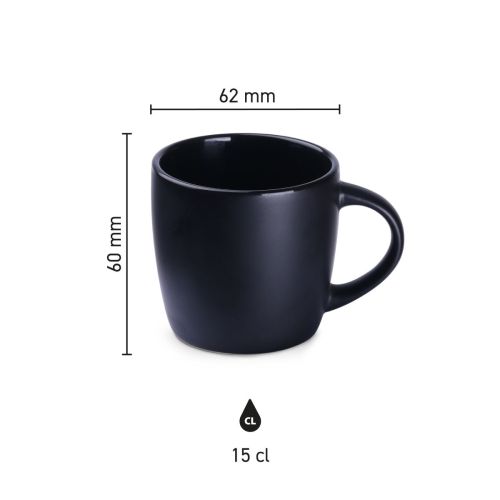 62 mm

60 mm

CL

15 cl