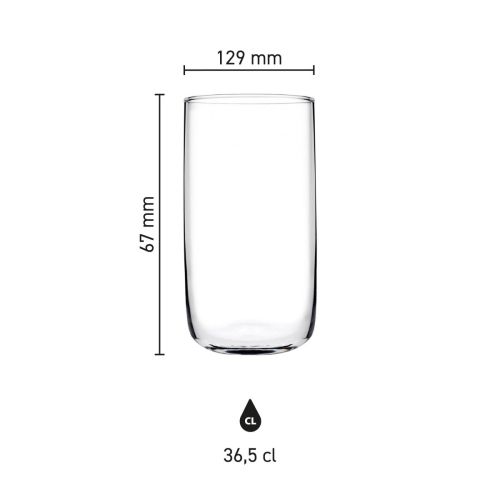 129 mm

67 mm

CL

36,5 cl