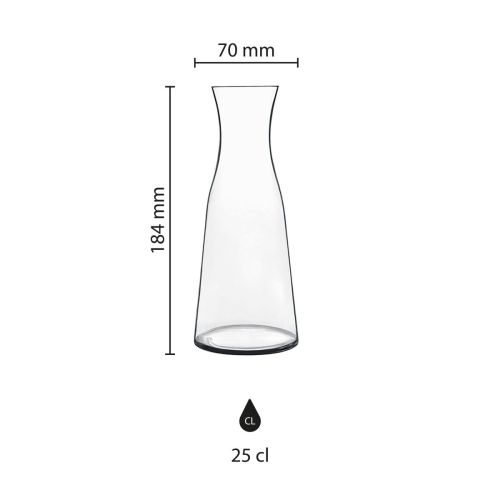 70 mm

184 mm

CL

25 cl