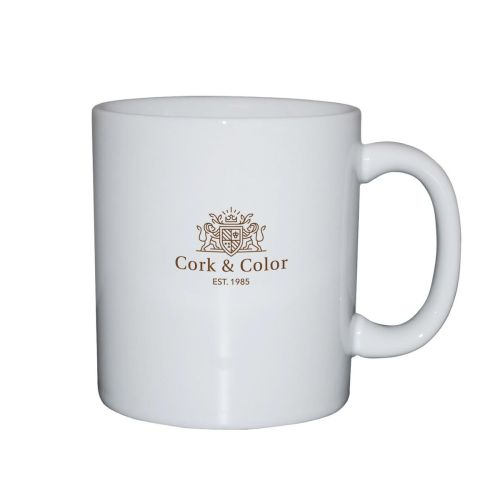 Cork & Color
EST. 1985