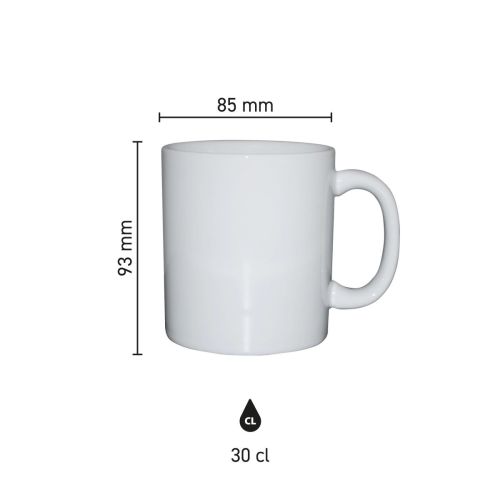 85 mm

93 mm

CL

30 cl