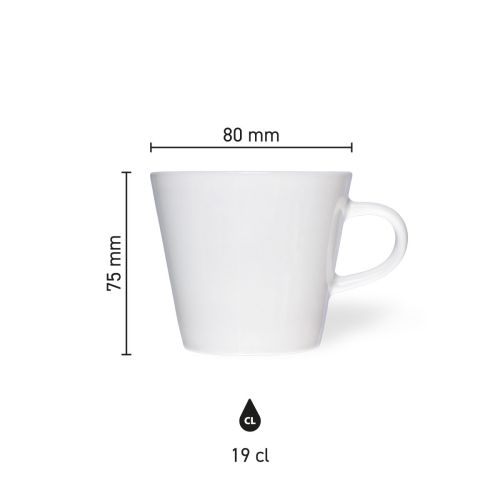 80 mm

75 mm

CL

19 cl