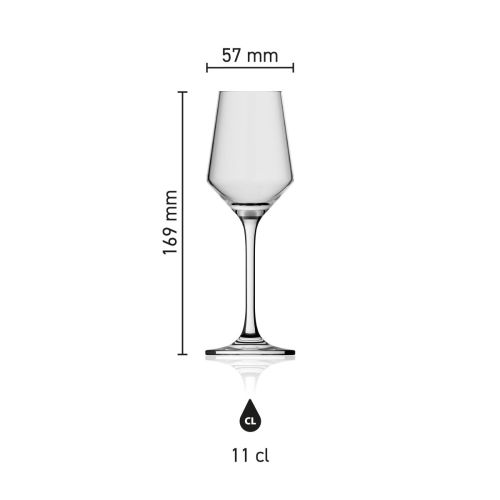 57 mm

169 mm

CL

11 cl