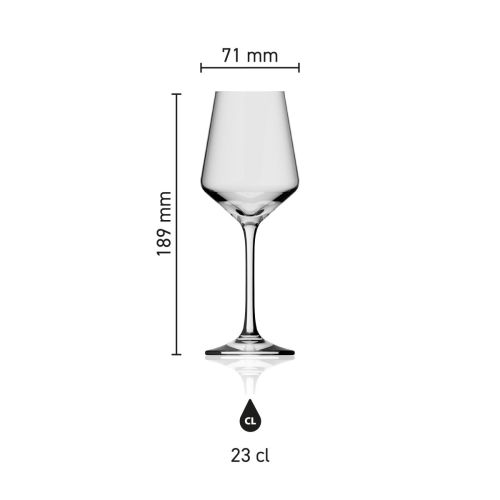 71 mm

189 mm

CL

23 cl