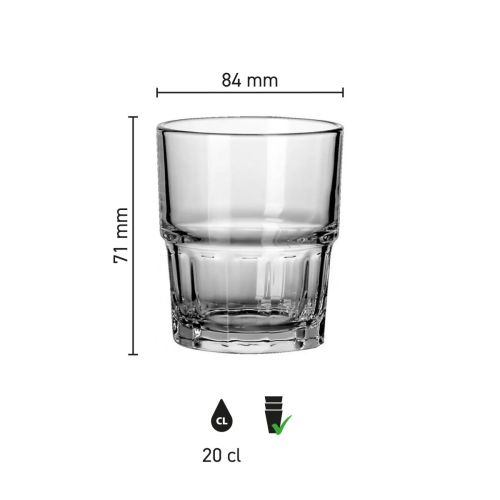 84 mm

71 mm

CL

20 cl