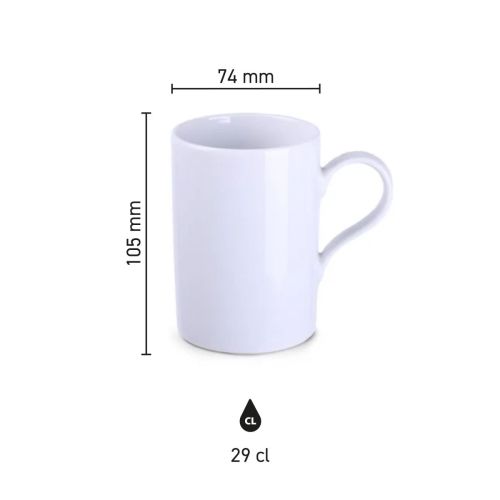 74 mm

105 mm

CL

29 cl