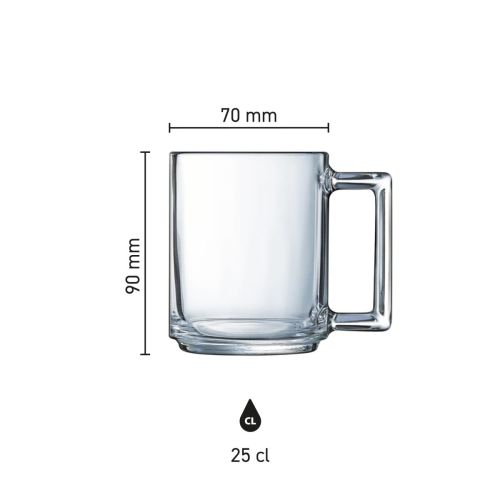 70 mm

90 mm

CL

25 cl