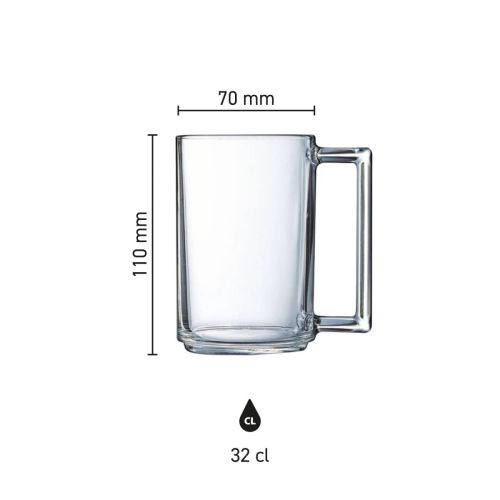 70 mm

110 mm

CL

32 cl