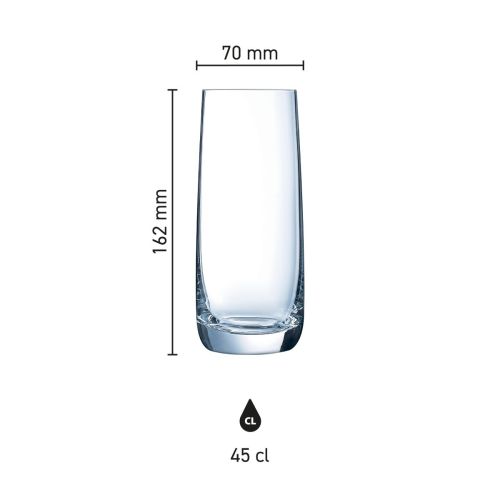 70 mm

162 mm

CL

45 cl