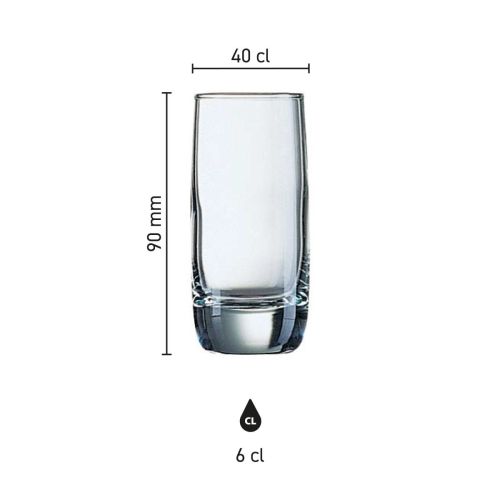 40 cl

90 mm

CL

6 cl