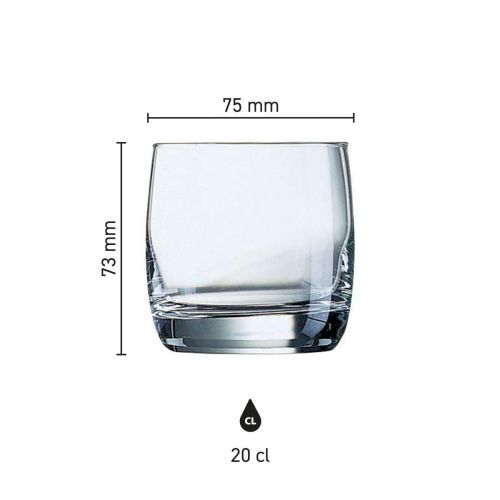 75 mm

73 mm

CL

20 cl