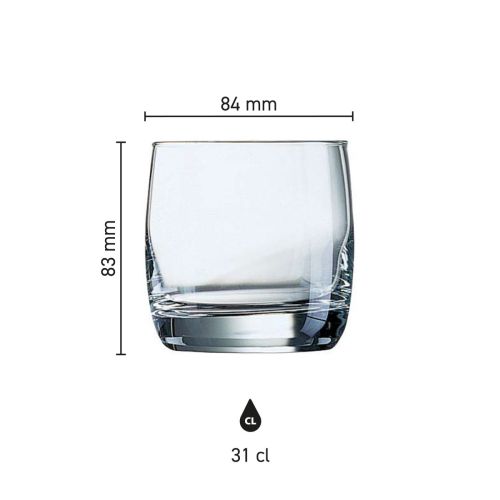 84 mm

83 mm

CL

31 cl