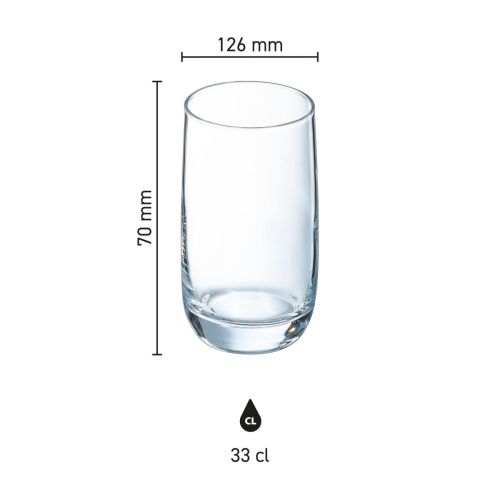 126 mm

70 mm

CL

33 cl