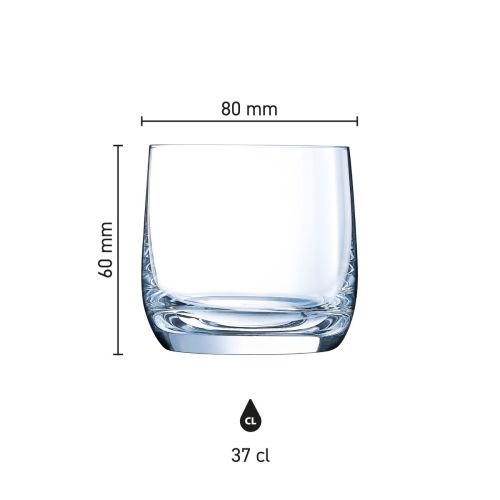 80 mm

60 mm

CL

37 cl