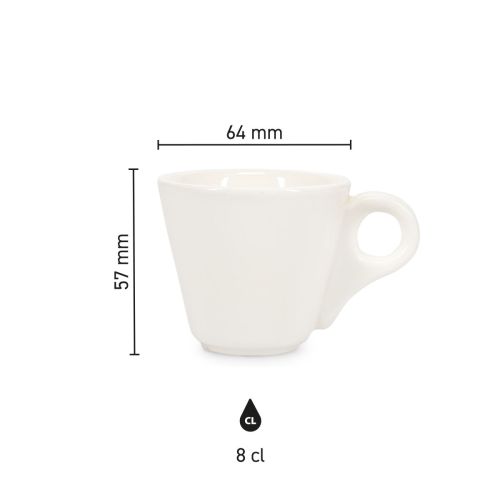 64 mm

57 mm

CL

8 cl