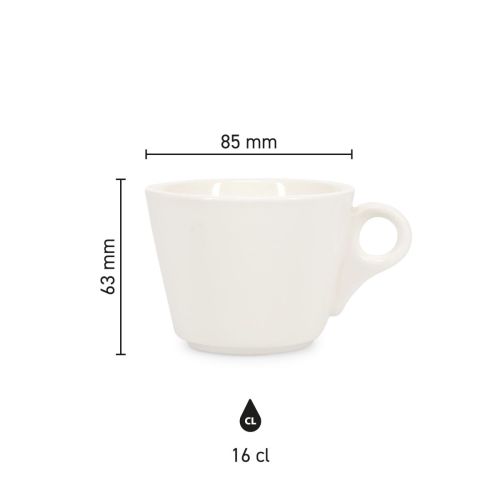 85 mm

63 mm

CL

16 cl