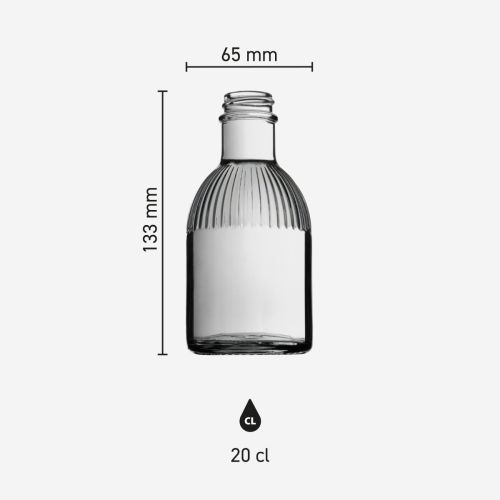 65 mm

133 mm

CL

20 cl