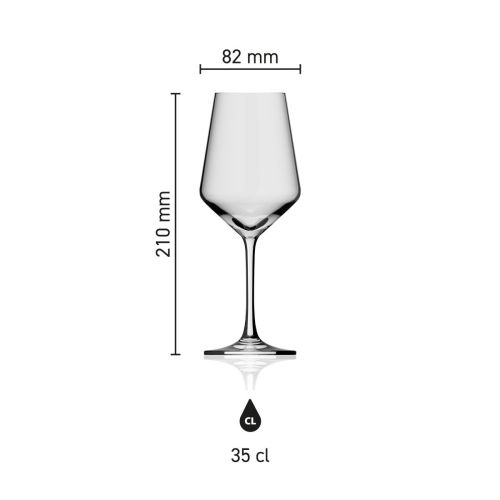 82 mm

210 mm

CL

35 cl