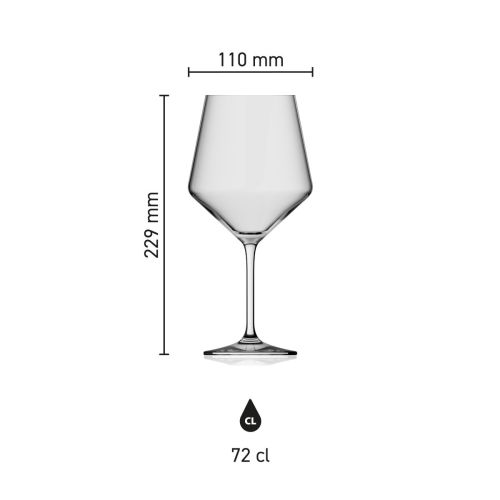 110 mm

229 mm

CL

72 cl