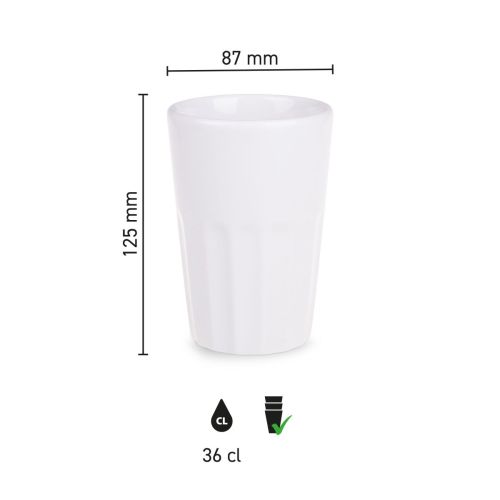 87 mm

125 mm

CL

36 cl